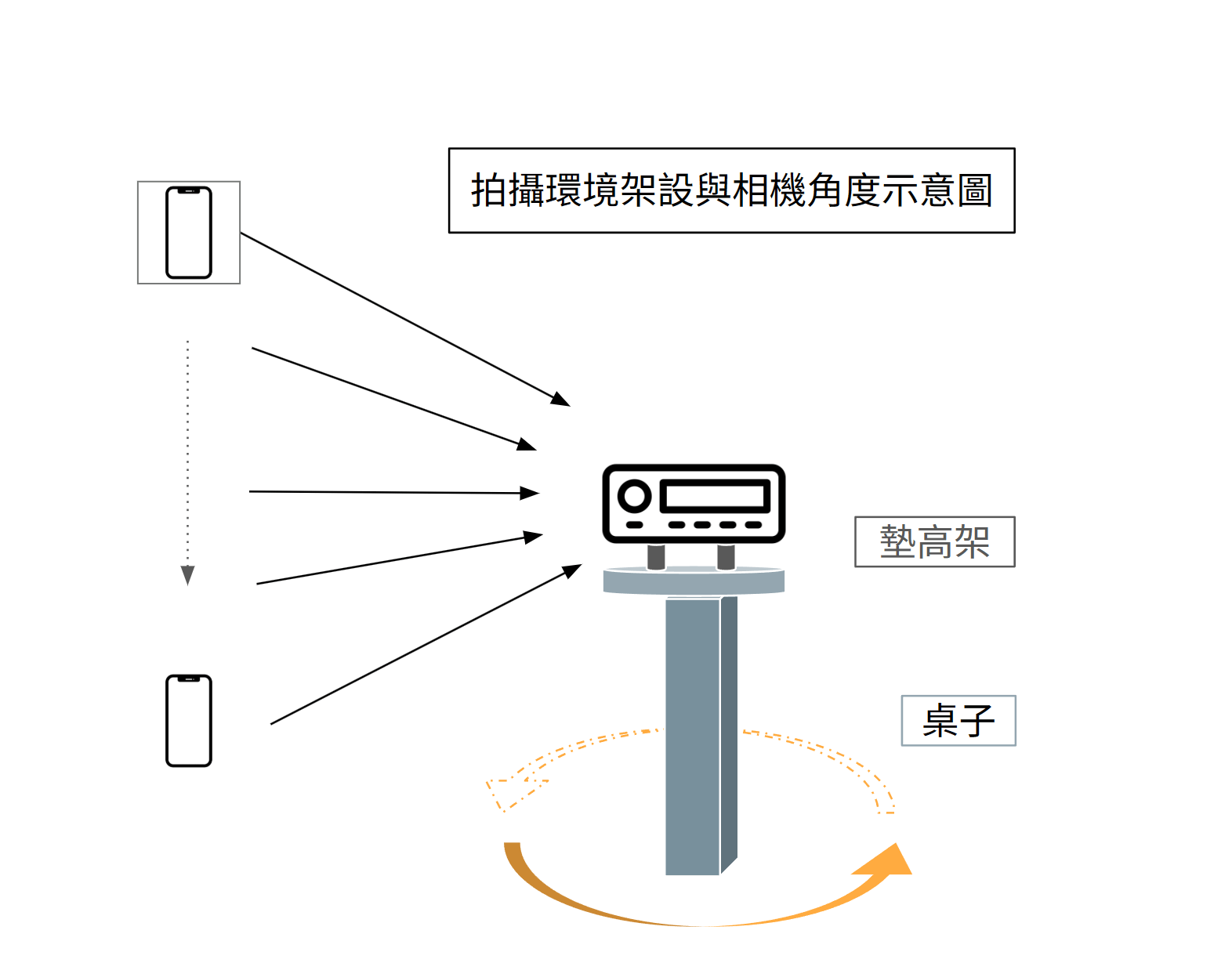 拍攝環境架設與相機角度示意圖

墊高架

桌子